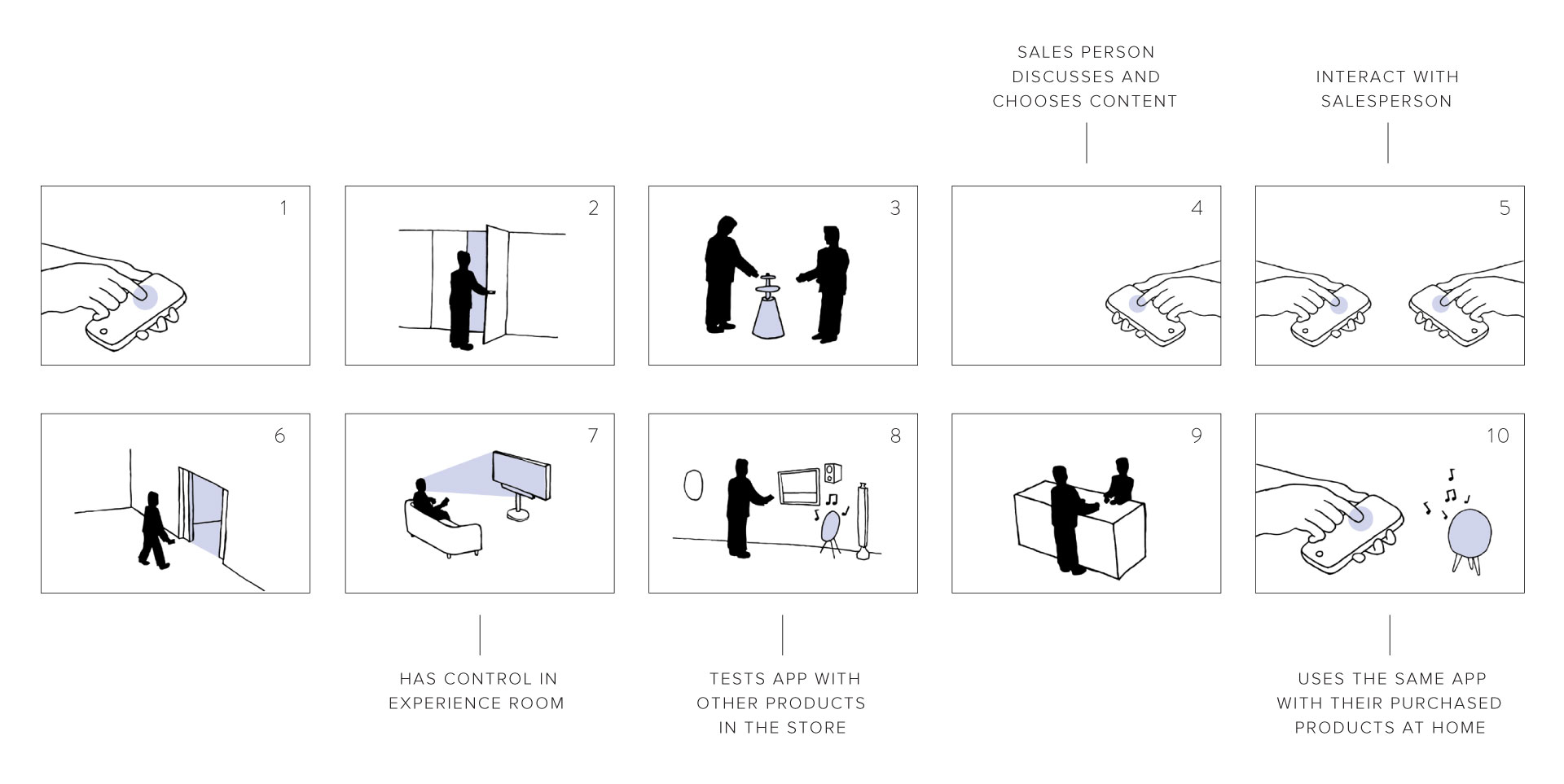 SALES PERSON DISCUSSES AND CHOOSES CONTENT

INTERACT WITH SALESPERSON

1

2

3

4

5

6

7

8

9

10

HAS CONTROL IN EXPERIENCE ROOM

TESTS APP WITH OTHER PRODUCTS IN THE STORE

USES THE SAME APP WITH THEIR PURCHASED PRODUCTS AT HOME